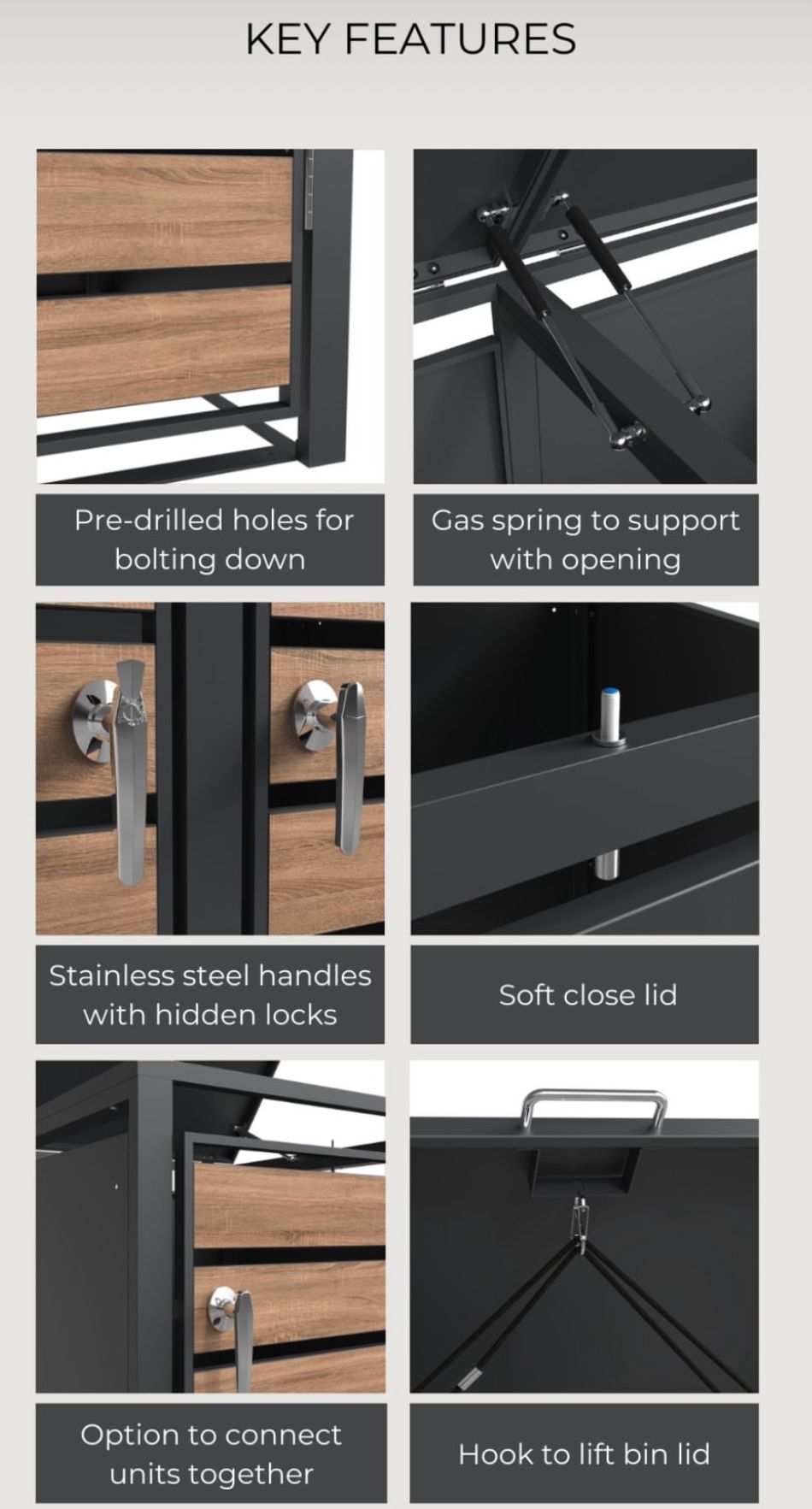 KEY FEATURES

Pre-drilled holes for bolting down

Gas spring to support with opening

Stainless steel handles with hidden locks

Soft close lid

Option to connect units together

Hook to lift bin lid